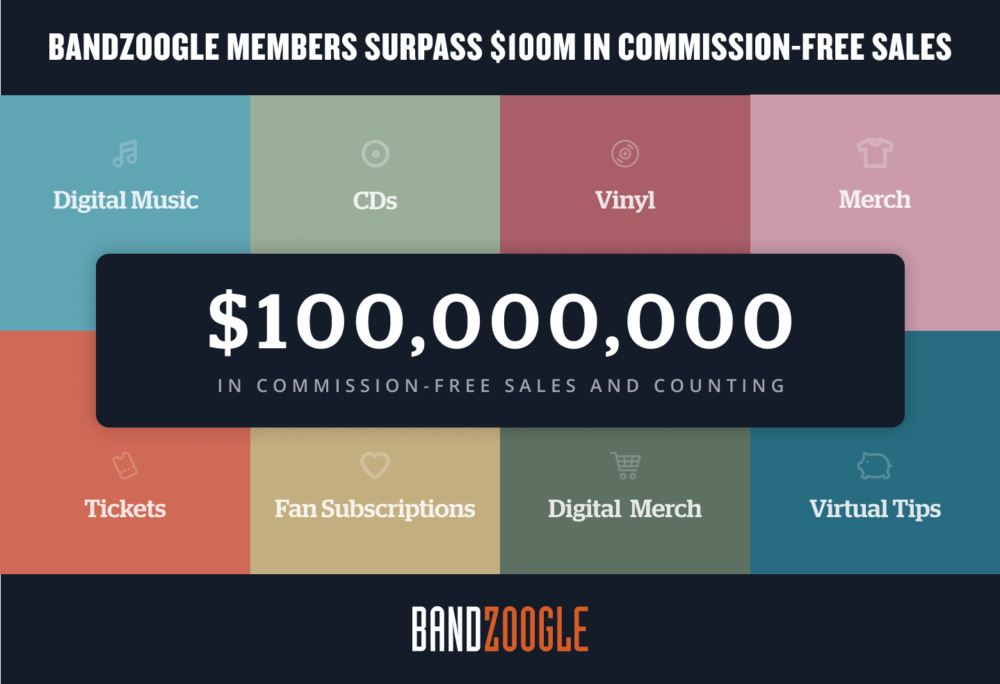 BANDZOOGLE MEMBERS SURPASS $100M IN COMMISSION-FREE SALES

Digital Music

CDs

Vinyl

Merch

$100,000,000

IN COMMISSION-FREE SALES AND COUNTING

Tickets

Fan Subscriptions

Digital Merch

Virtual Tips

BANDZOOGLE